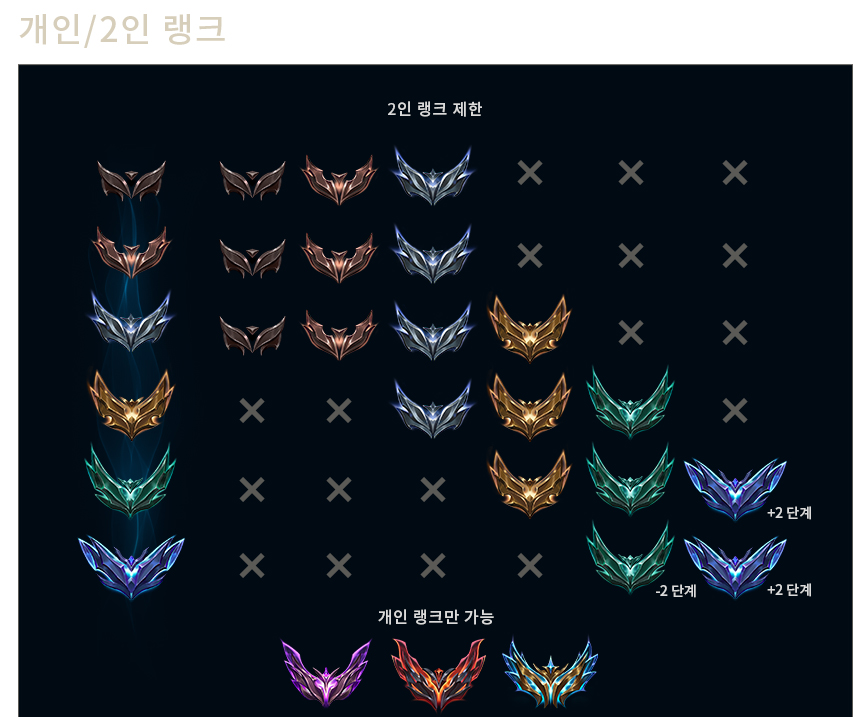 개인/2인 랭크

2인 랭크 제한

+2 단계

-2 단계

+2 단계

개인 랭크만 가능